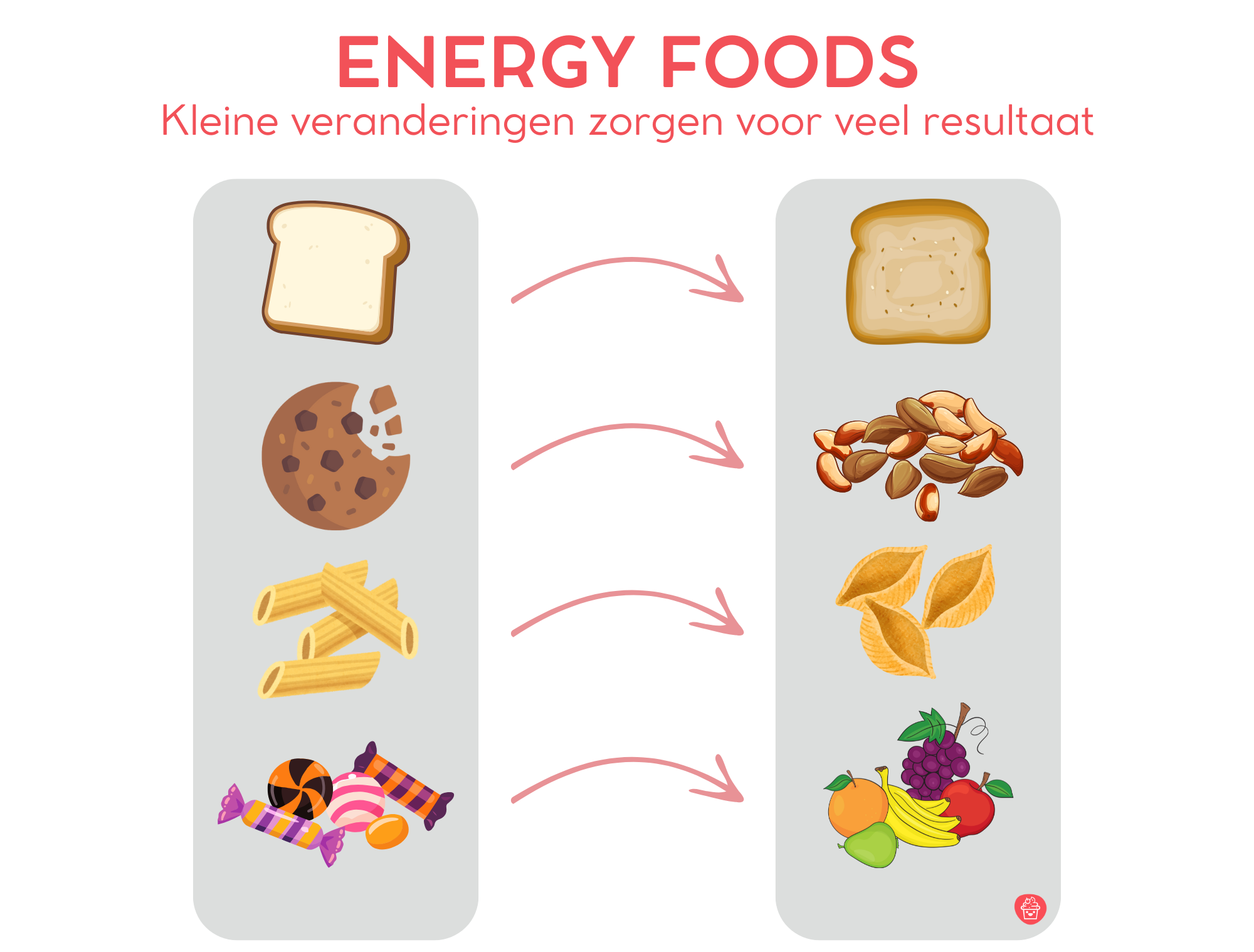 ENERGY FOODS
Kleine veranderingen zorgen voor veel resultaat